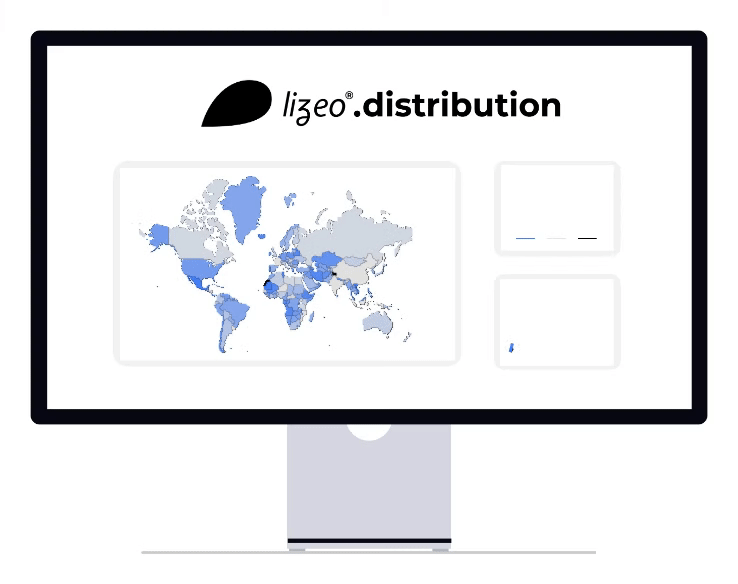 lizeo®.distribution